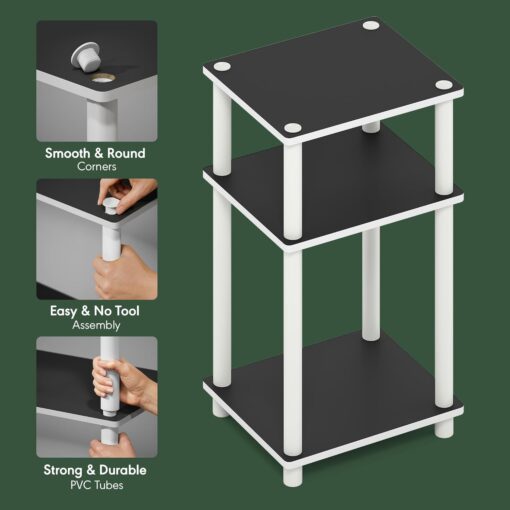 Smooth & Round
Corners

Easy & No Tool
Assembly

Strong & Durable
PVC Tubes