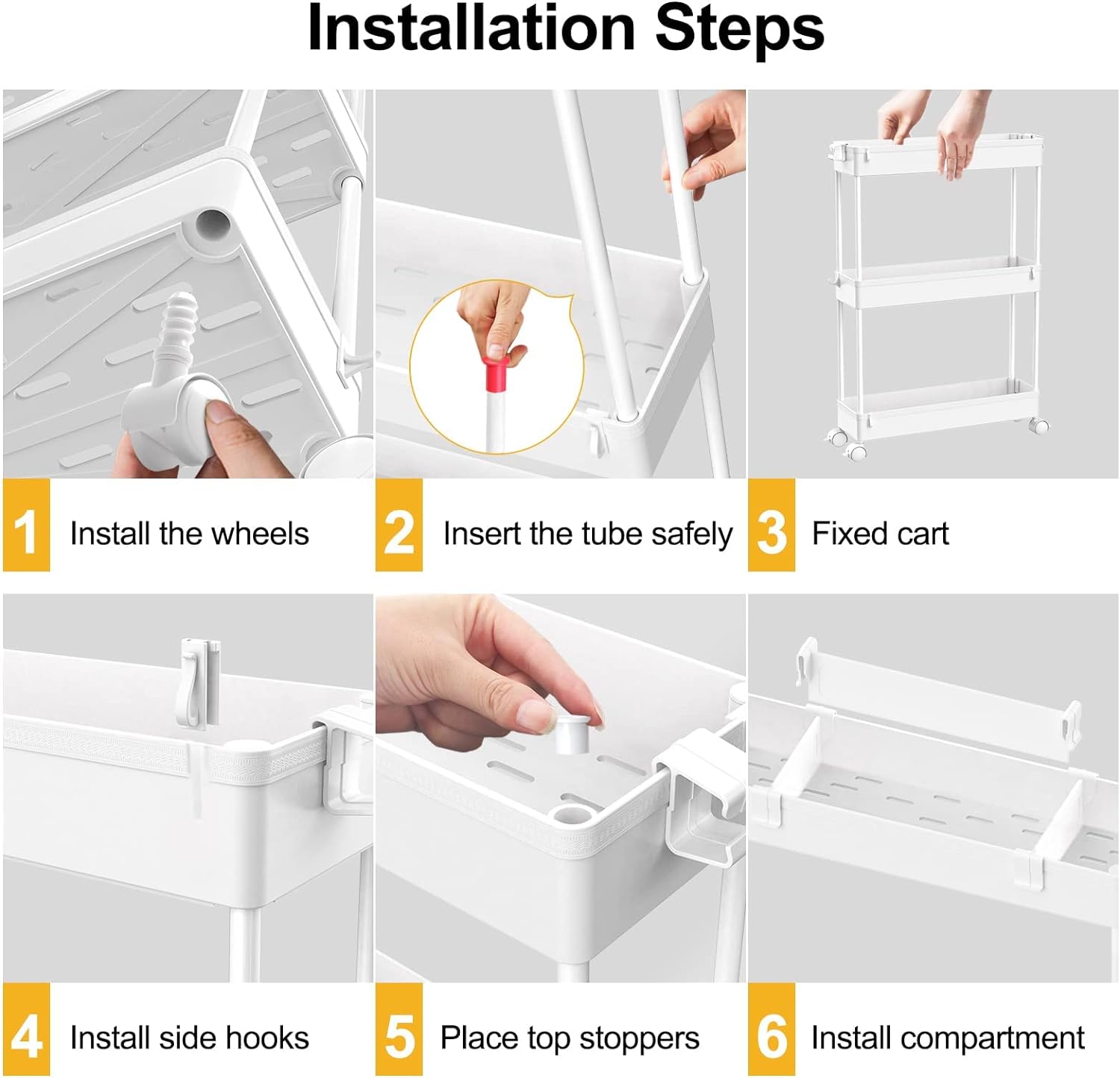 Installation Steps

1 Install the wheels

2 Insert the tube safely

3 Fixed cart

4 Install side hooks

5 Place top stoppers

6 Install compartment