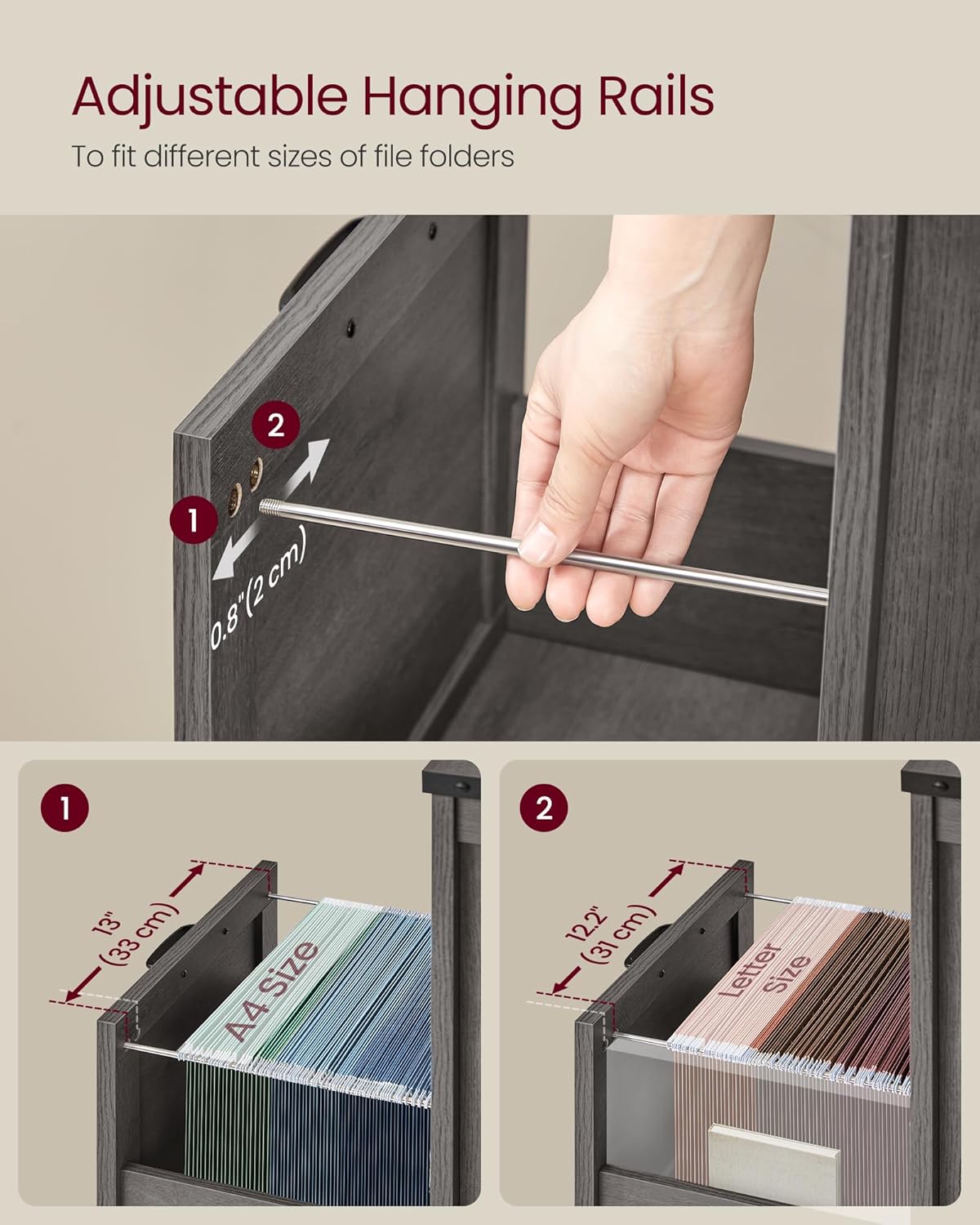 Adjustable Hanging Rails

To fit different sizes of file folders

2

1

0.8"(2 cm)

1

13" (33 cm)

A4 Size

2

12.2" (31 cm)

Letter Size