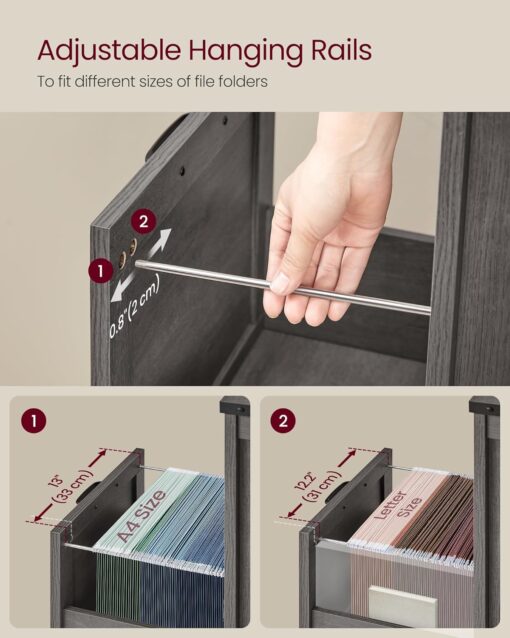 Adjustable Hanging Rails

To fit different sizes of file folders

2

1

0.8"(2 cm)

1

13"
(33 cm)

A4 Size

2

12.2"
(31 cm)

Letter Size