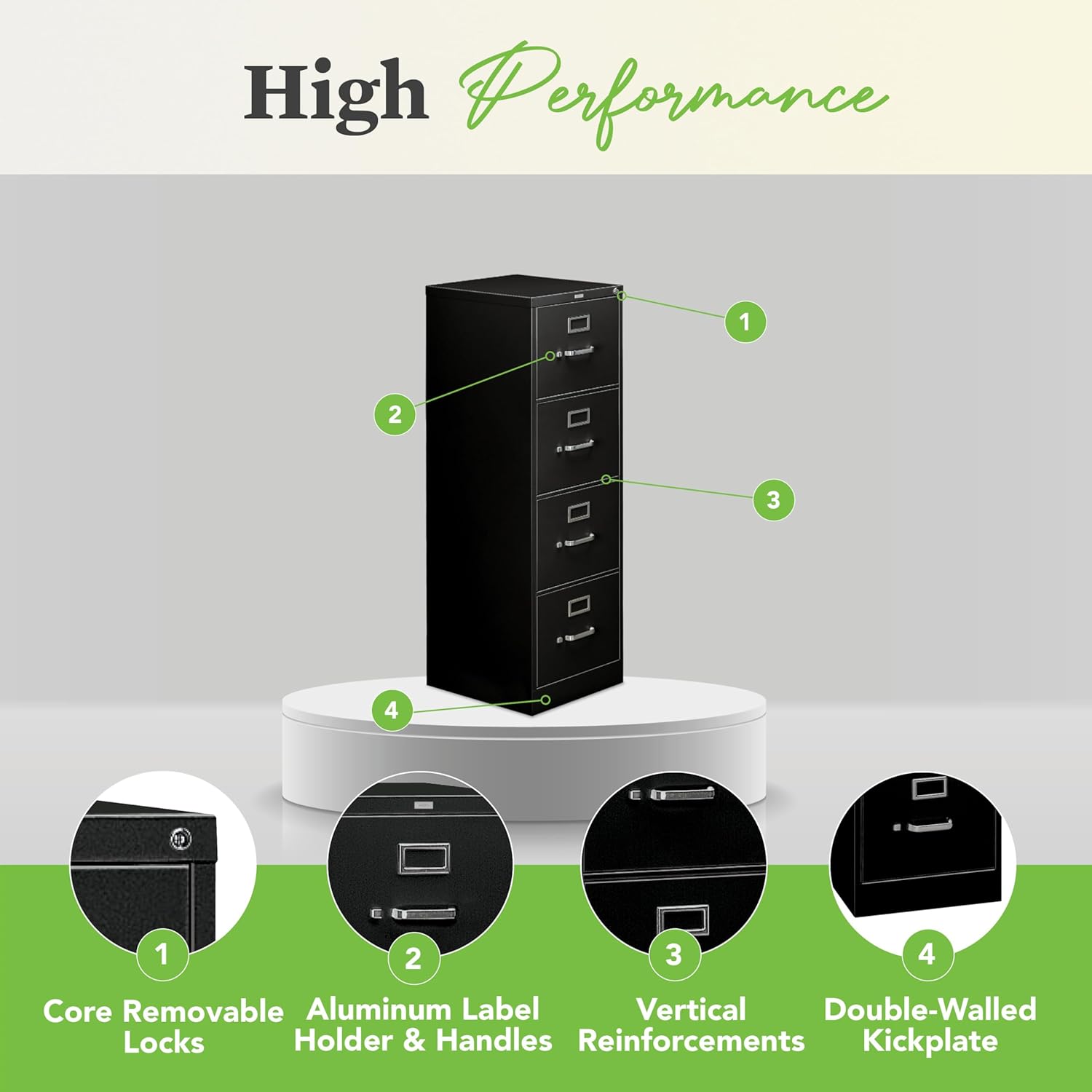 High Performance

1

2

3

4

1
Core Removable Locks

2
Aluminum Label Holder & Handles

3
Vertical Reinforcements

4
Double-Walled Kickplate