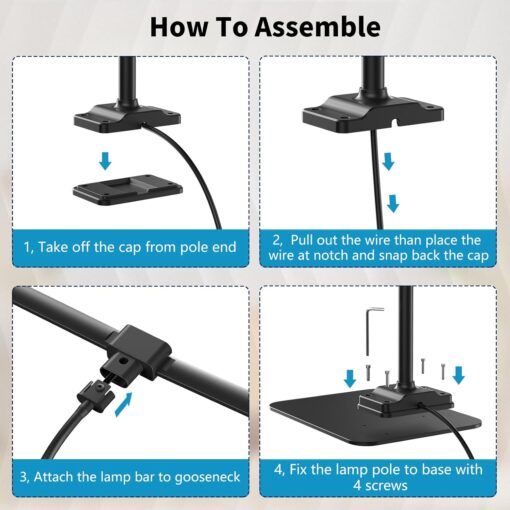 How To Assemble

1, Take off the cap from pole end

2, Pull out the wire than place the wire at notch and snap back the cap

3, Attach the lamp bar to gooseneck

4, Fix the lamp pole to base with 4 screws