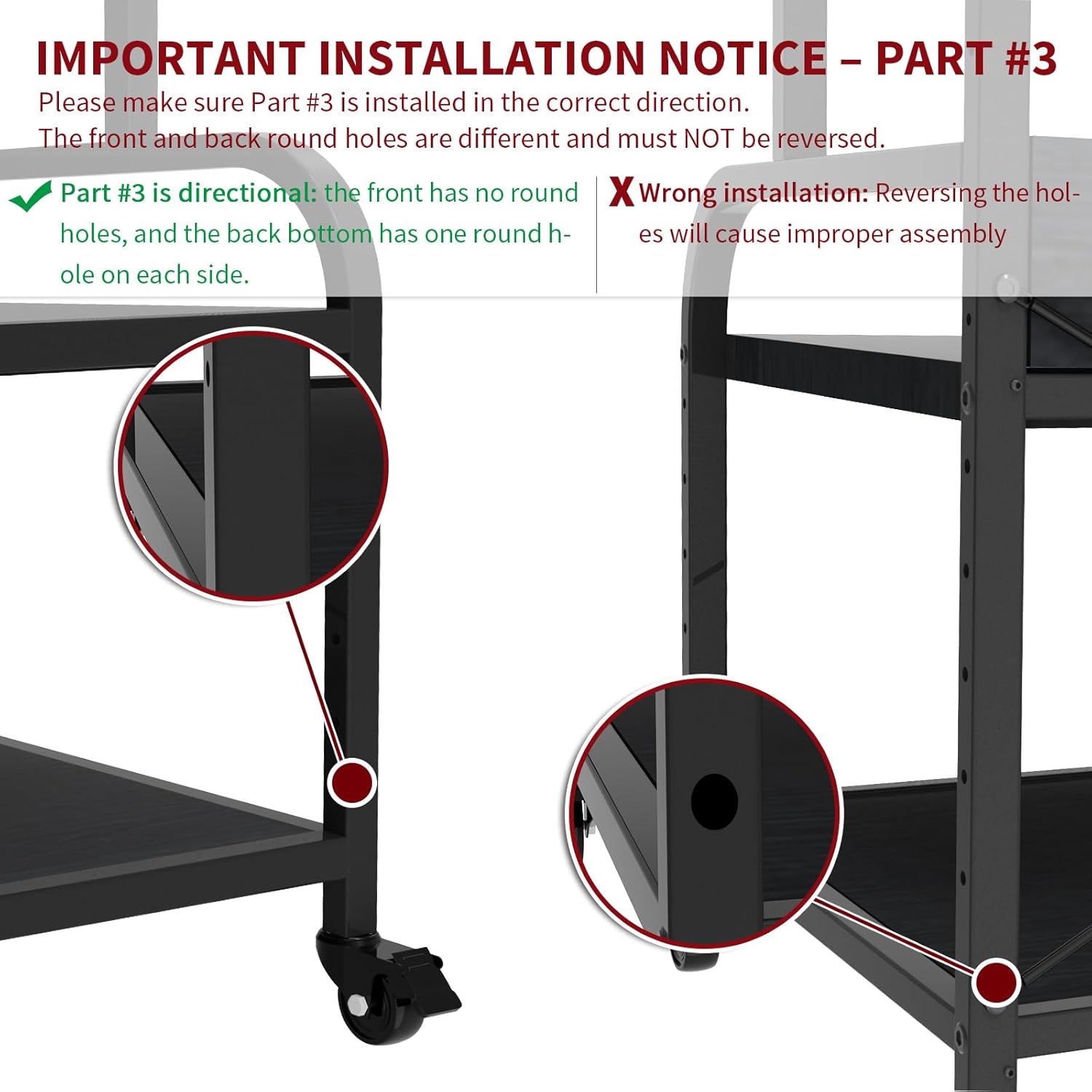 IMPORTANT INSTALLATION NOTICE – PART #3

Please make sure Part #3 is installed in the correct direction.
The front and back round holes are different and must NOT be reversed.

Part #3 is directional: the front has no round holes, and the back bottom has one round hole on each side.

X Wrong installation: Reversing the holes will cause improper assembly