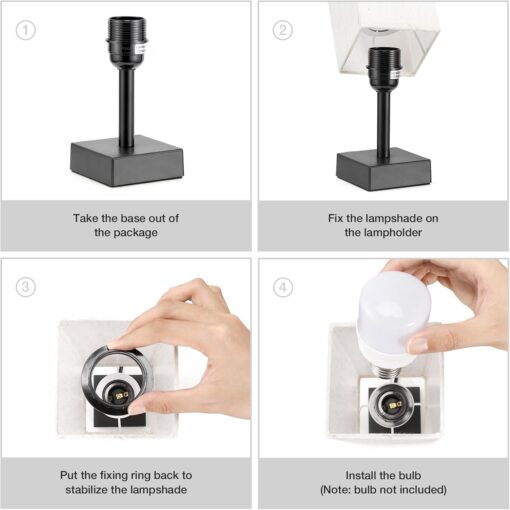 ①

Take the base out of the package

②

Fix the lampshade on the lampholder

③

Put the fixing ring back to stabilize the lampshade

④

Install the bulb (Note: bulb not included)