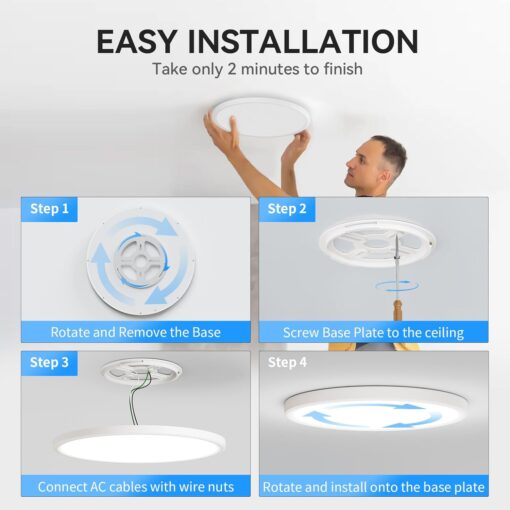 EASY INSTALLATION
Take only 2 minutes to finish

Step 1
Rotate and Remove the Base

Step 2
Screw Base Plate to the ceiling

Step 3
Connect AC cables with wire nuts

Step 4
Rotate and install onto the base plate