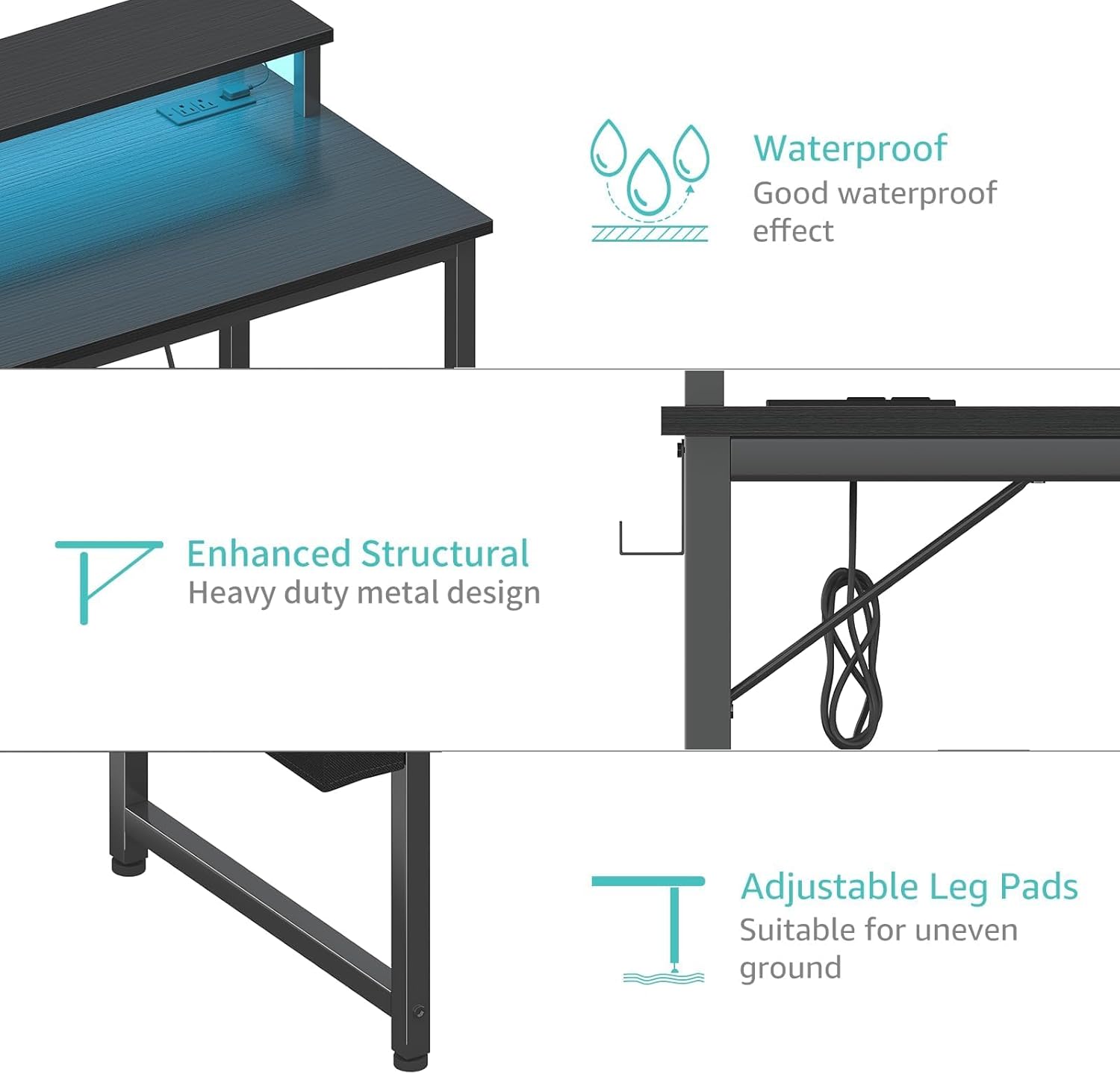 Waterproof
Good waterproof effect

Enhanced Structural
Heavy duty metal design

Adjustable Leg Pads
Suitable for uneven ground