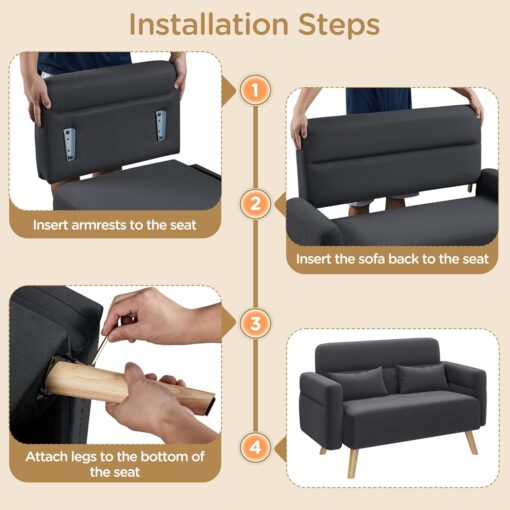 Installation Steps

1

Insert armrests to the seat

2

Insert the sofa back to the seat

3

Attach legs to the bottom of the seat

4