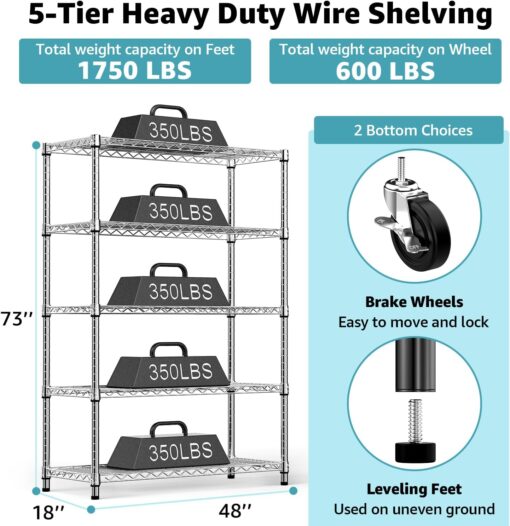 5-Tier Heavy Duty Wire Shelving

Total weight capacity on Feet
1750 LBS

Total weight capacity on Wheel
600 LBS

350LBS

350LBS

350LBS

350LBS

350LBS

73''

18''

48''

2 Bottom Choices

Brake Wheels
Easy to move and lock

Leveling Feet
Used on uneven ground