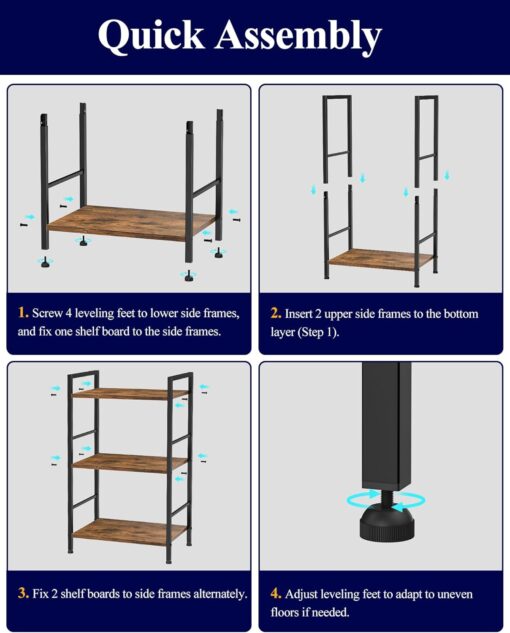 Quick Assembly

1. Screw 4 leveling feet to lower side frames, and fix one shelf board to the side frames.

2. Insert 2 upper side frames to the bottom layer (Step 1).

3. Fix 2 shelf boards to side frames alternately.

4. Adjust leveling feet to adapt to uneven floors if needed.