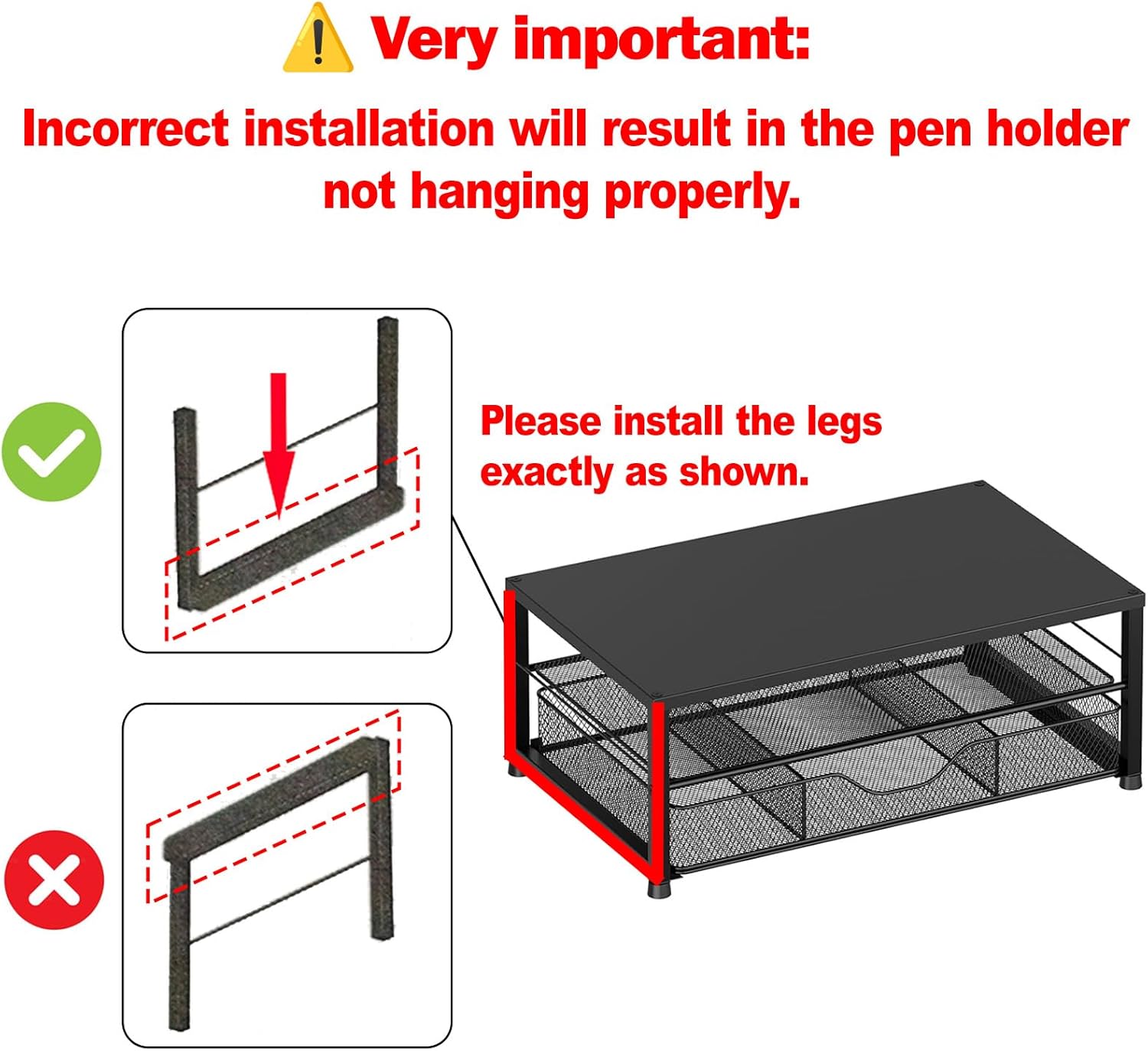 Very important:

Incorrect installation will result in the pen holder not hanging properly.

Please install the legs exactly as shown.