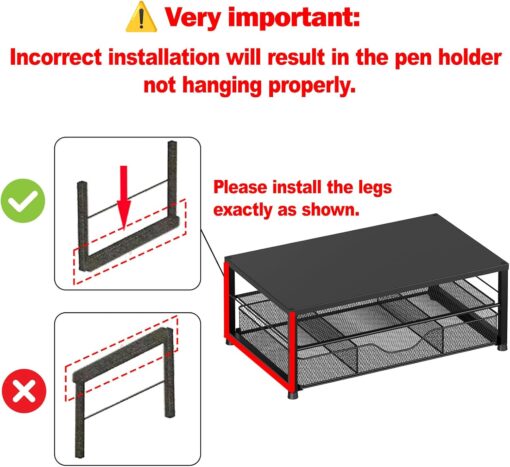 Very important:

Incorrect installation will result in the pen holder not hanging properly.

Please install the legs exactly as shown.