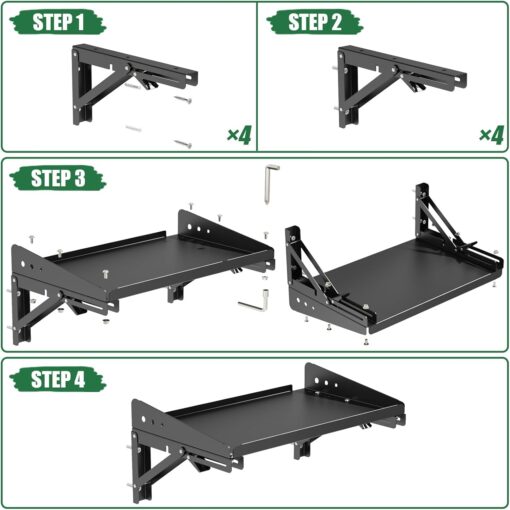 STEP 1

×4

STEP 2

×4

STEP 3

STEP 4