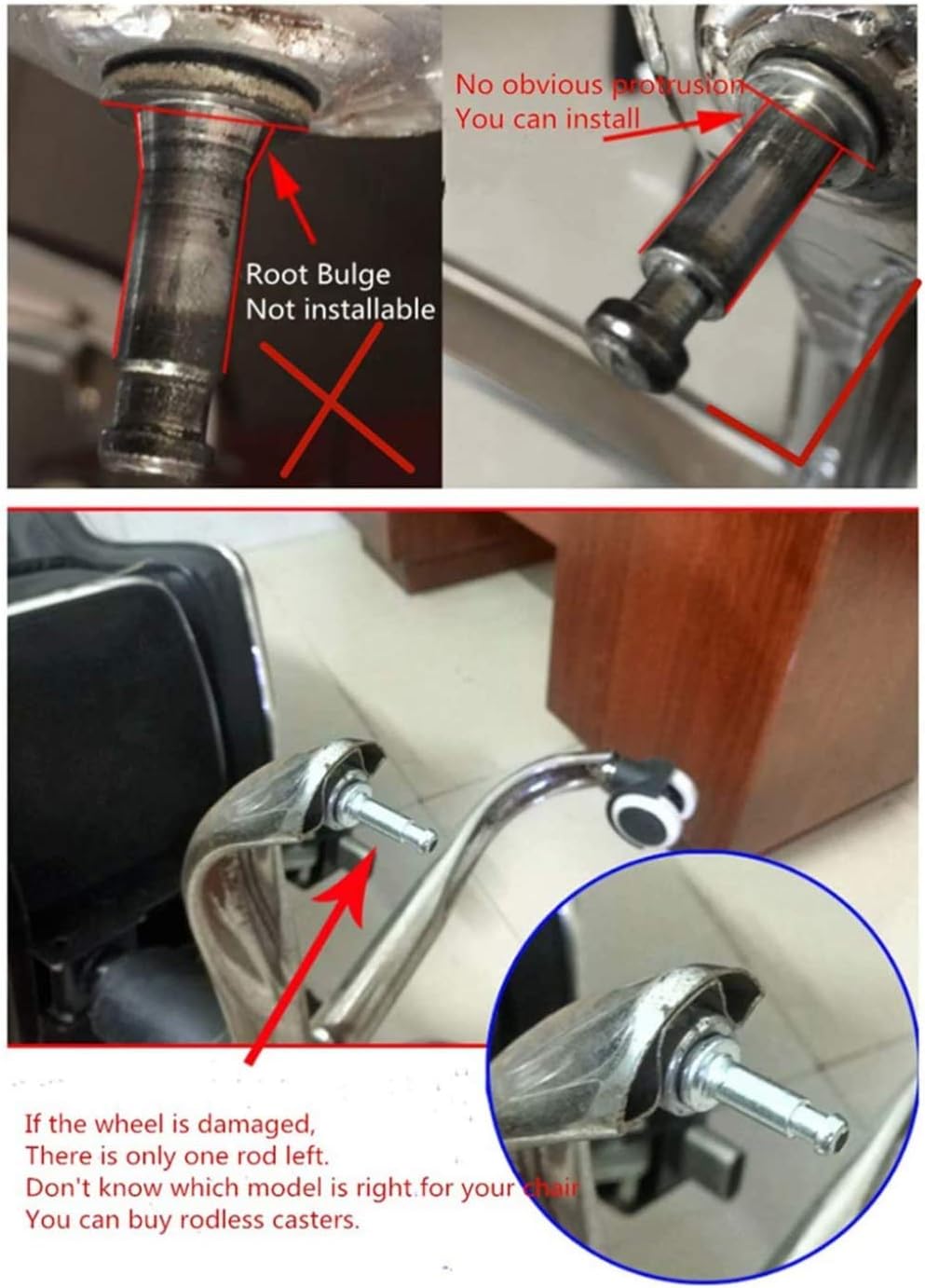 Root Bulge
Not installable

No obvious protrusion
You can install

If the wheel is damaged,
There is only one rod left.
Don't know which model is right for your chair
You can buy rodless casters.