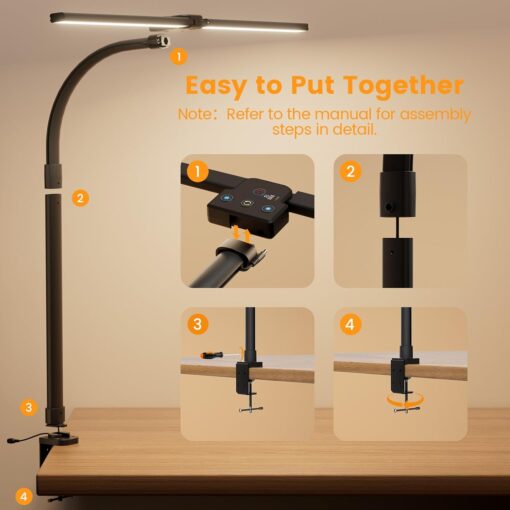 1

Easy to Put Together

Note: Refer to the manual for assembly steps in detail.

2

1

2

3

4

3

4