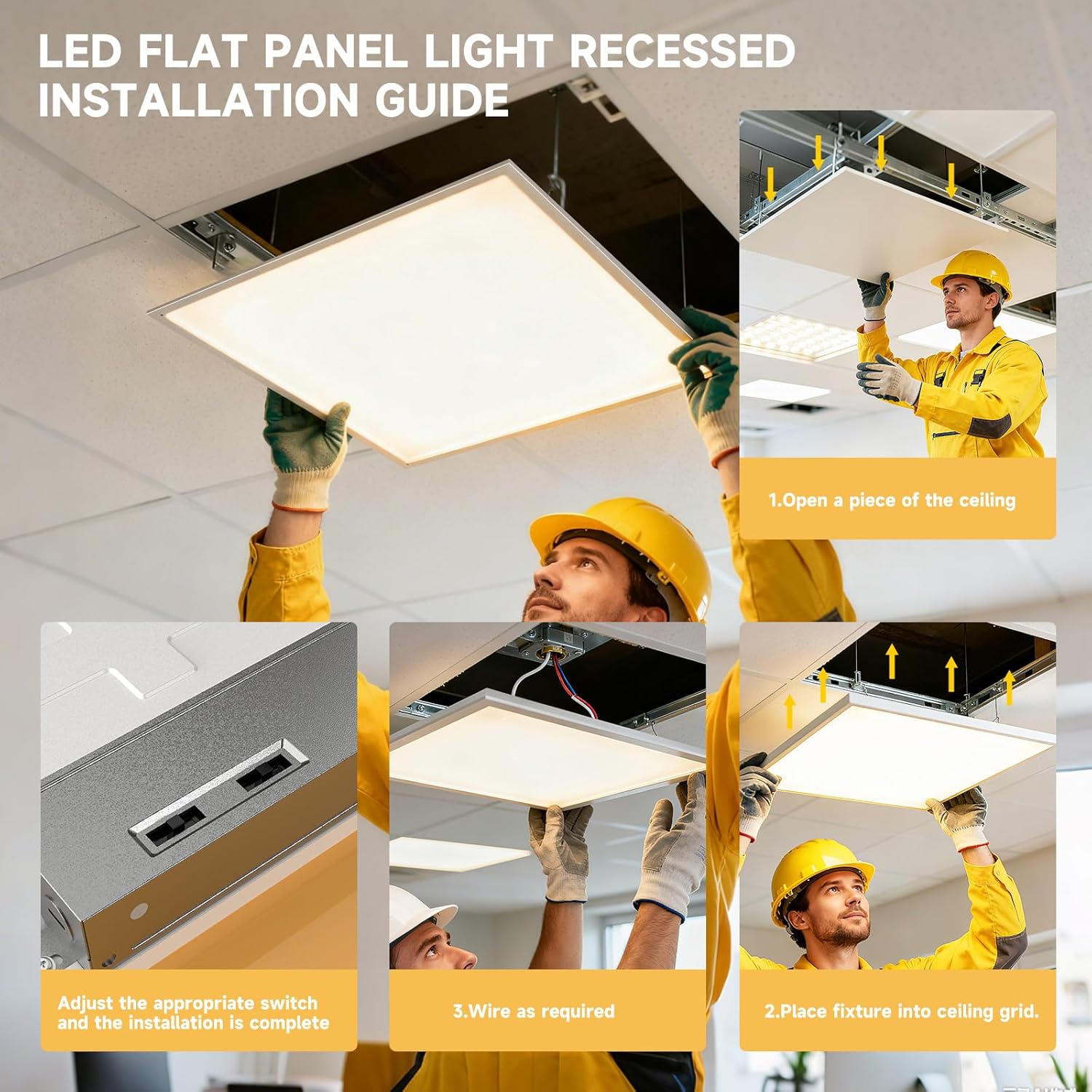 LED FLAT PANEL LIGHT RECESSED INSTALLATION GUIDE

1.Open a piece of the ceiling

Adjust the appropriate switch and the installation is complete

3.Wire as required

2.Place fixture into ceiling grid.