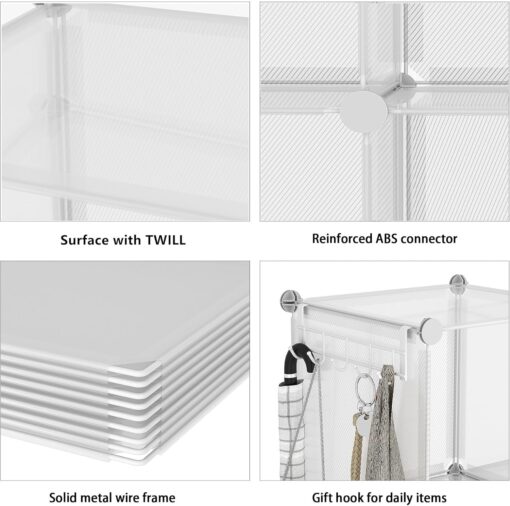 Surface with TWILL

Reinforced ABS connector

Solid metal wire frame

Gift hook for daily items