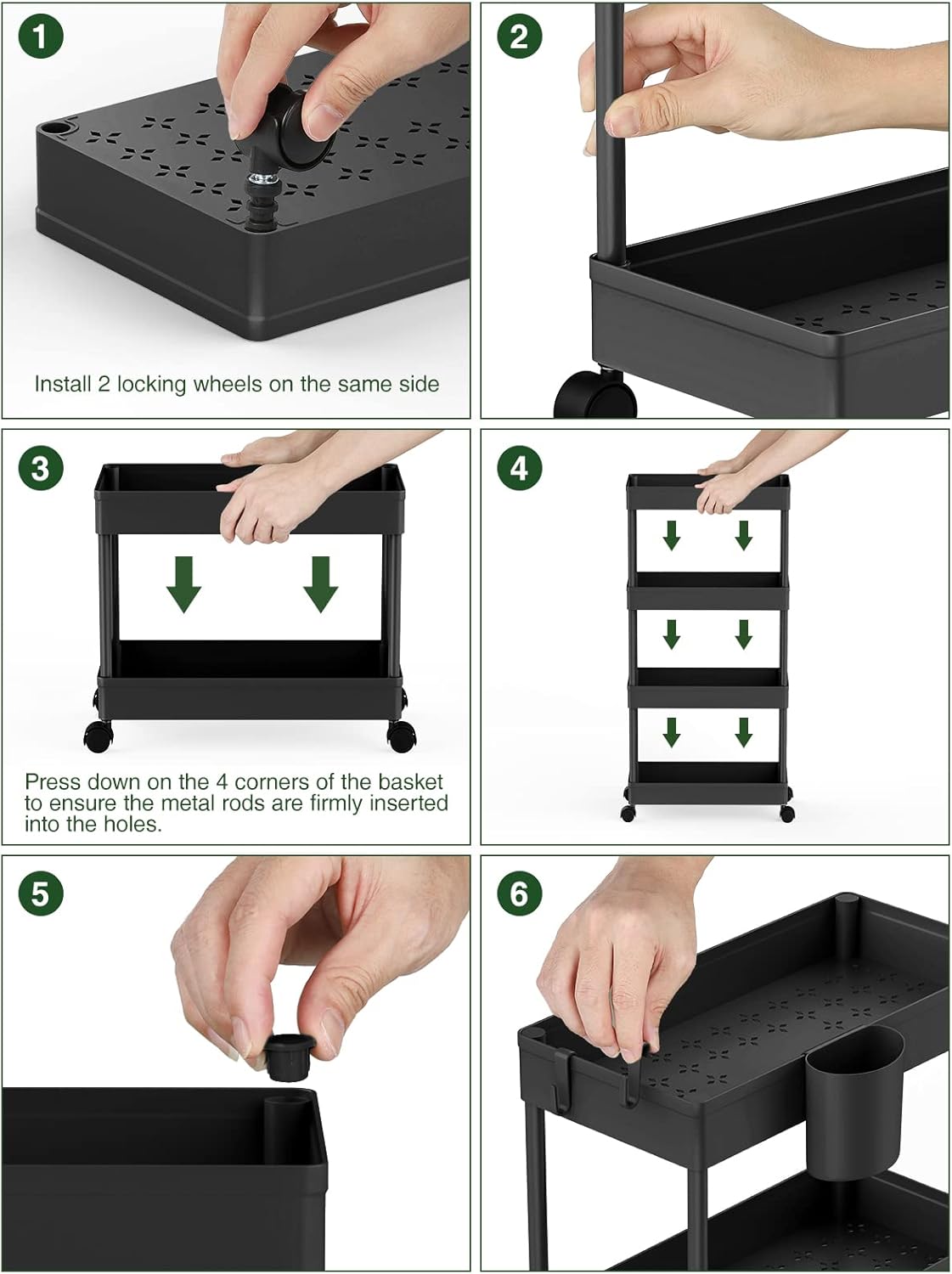 1

Install 2 locking wheels on the same side

2

3

Press down on the 4 corners of the basket to ensure the metal rods are firmly inserted into the holes.

4

5

6