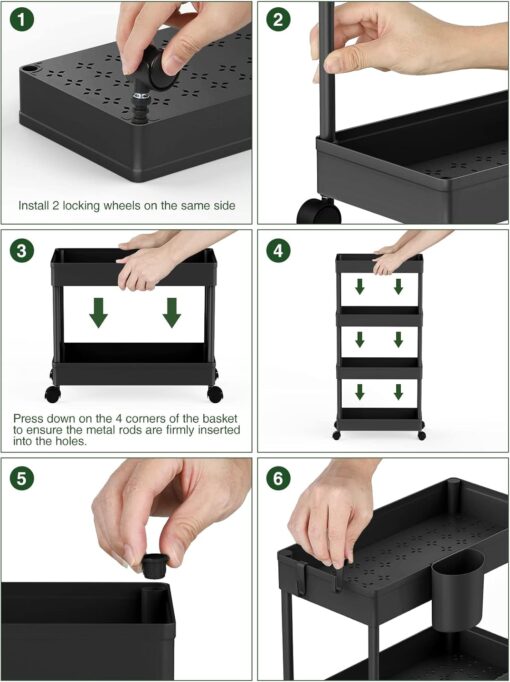 1

Install 2 locking wheels on the same side

2

3

Press down on the 4 corners of the basket to ensure the metal rods are firmly inserted into the holes.

4

5

6