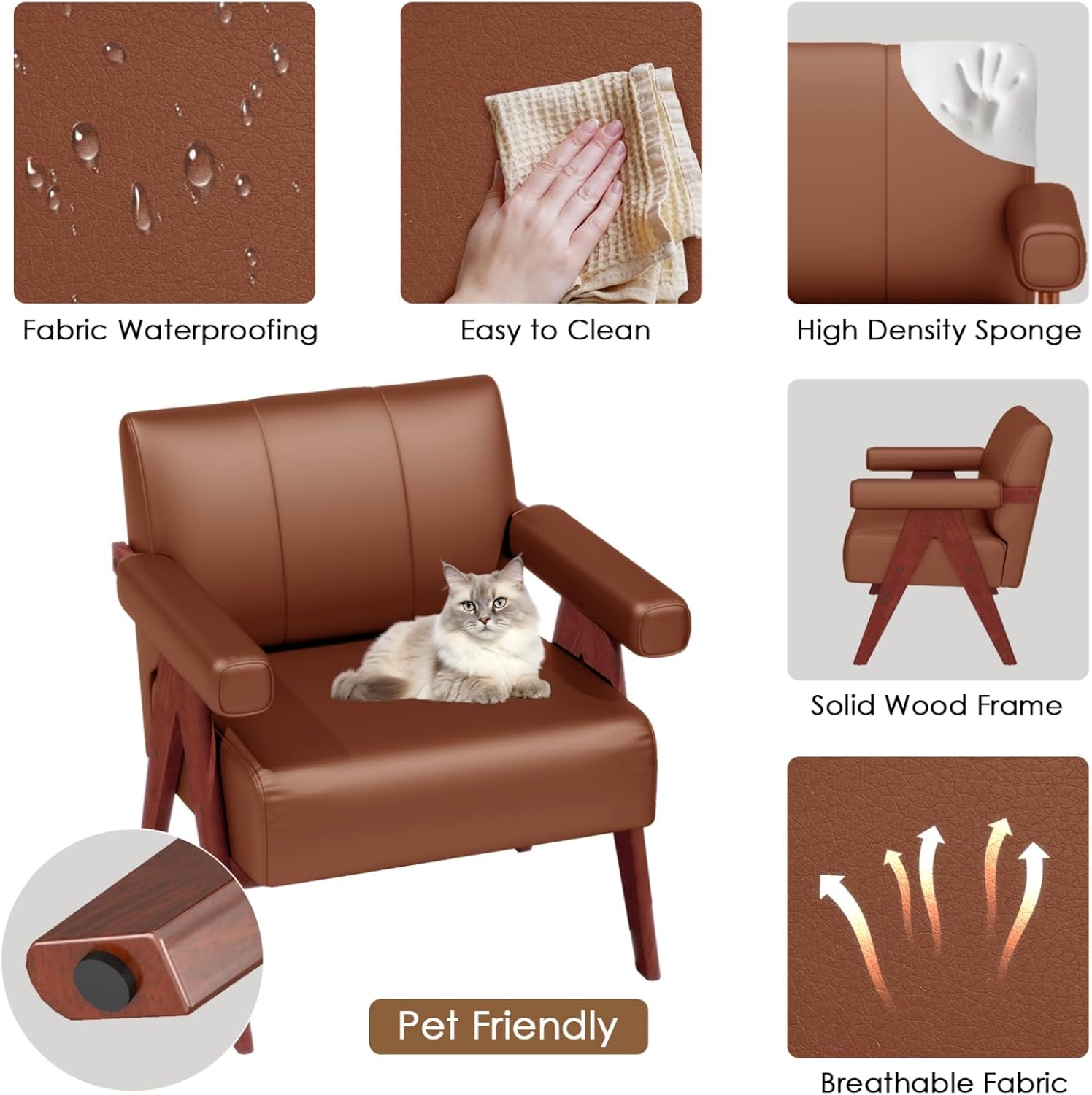 Fabric Waterproofing

Easy to Clean

High Density Sponge

Solid Wood Frame

Pet Friendly

Breathable Fabric