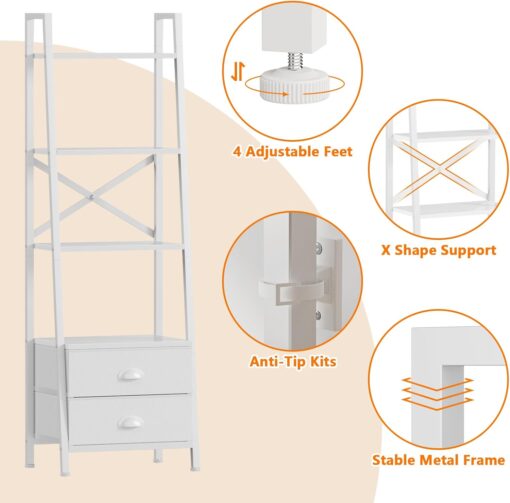 4 Adjustable Feet

X Shape Support

Anti-Tip Kits

Stable Metal Frame