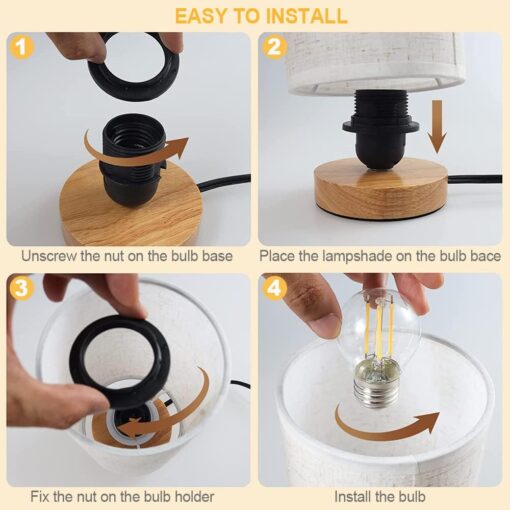 EASY TO INSTALL

1

Unscrew the nut on the bulb base

2

Place the lampshade on the bulb bace

3

Fix the nut on the bulb holder

4

Install the bulb