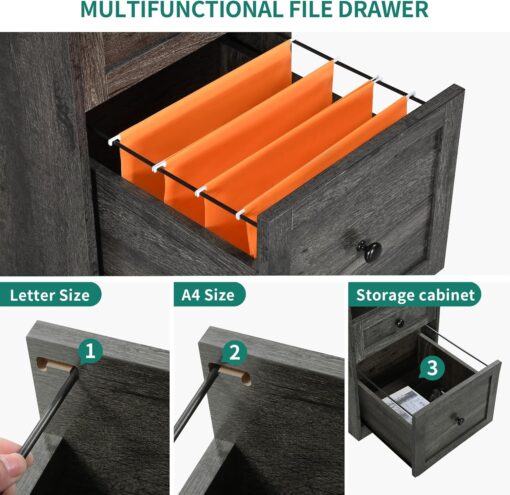 MULTIFUNCTIONAL FILE DRAWER

Letter Size

1

A4 Size

2

Storage cabinet

3