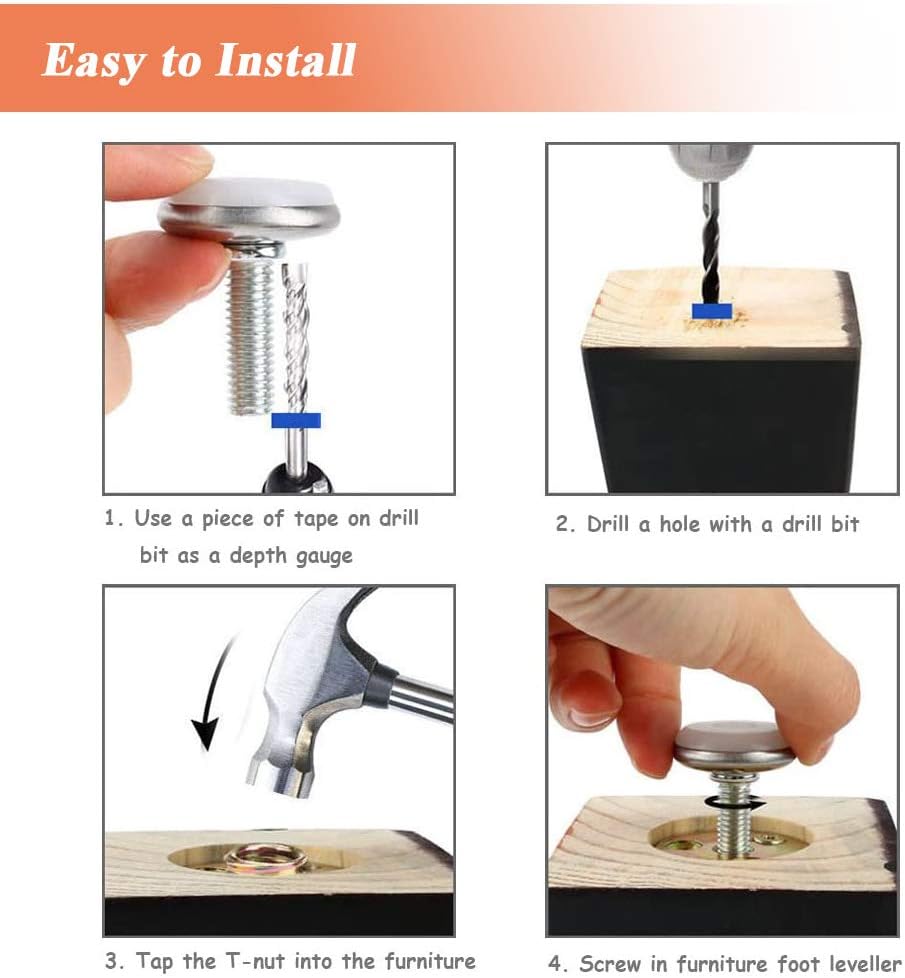 Easy to Install

1. Use a piece of tape on drill bit as a depth gauge

2. Drill a hole with a drill bit

3. Tap the T-nut into the furniture

4. Screw in furniture foot leveller