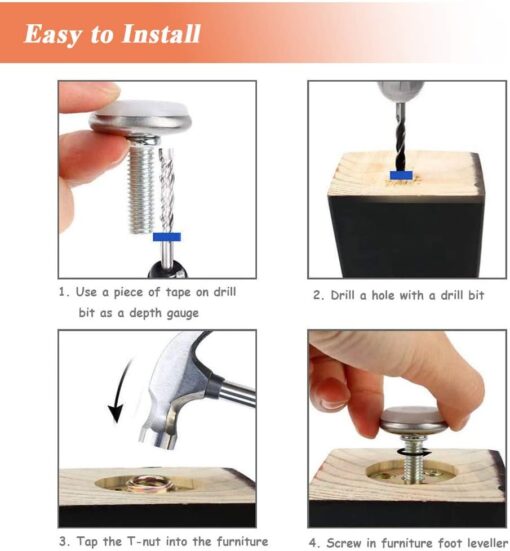 Easy to Install

1. Use a piece of tape on drill bit as a depth gauge

2. Drill a hole with a drill bit

3. Tap the T-nut into the furniture

4. Screw in furniture foot leveller