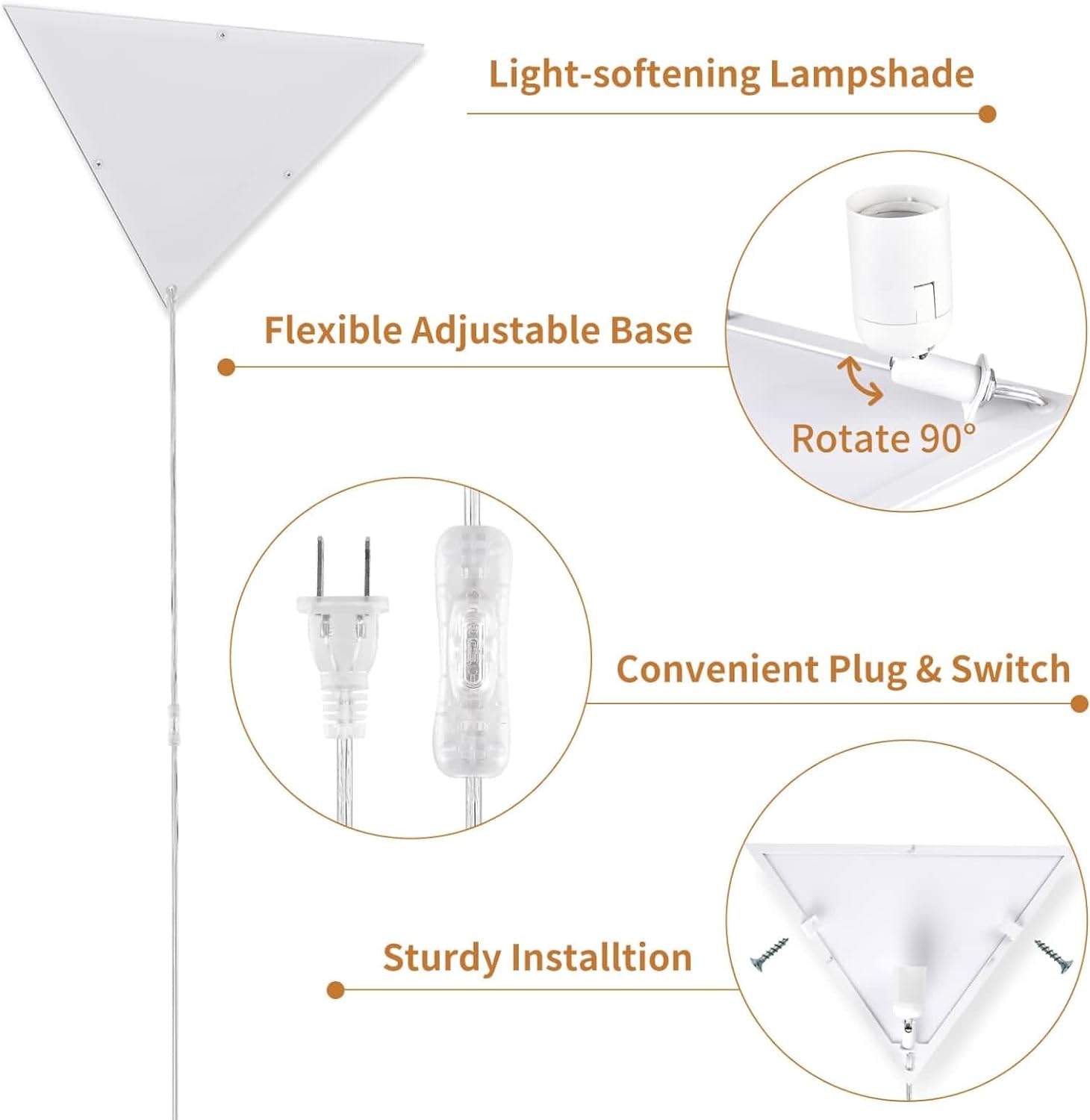 Light-softening Lampshade

Flexible Adjustable Base

Rotate 90°

Convenient Plug & Switch

Sturdy Installtion