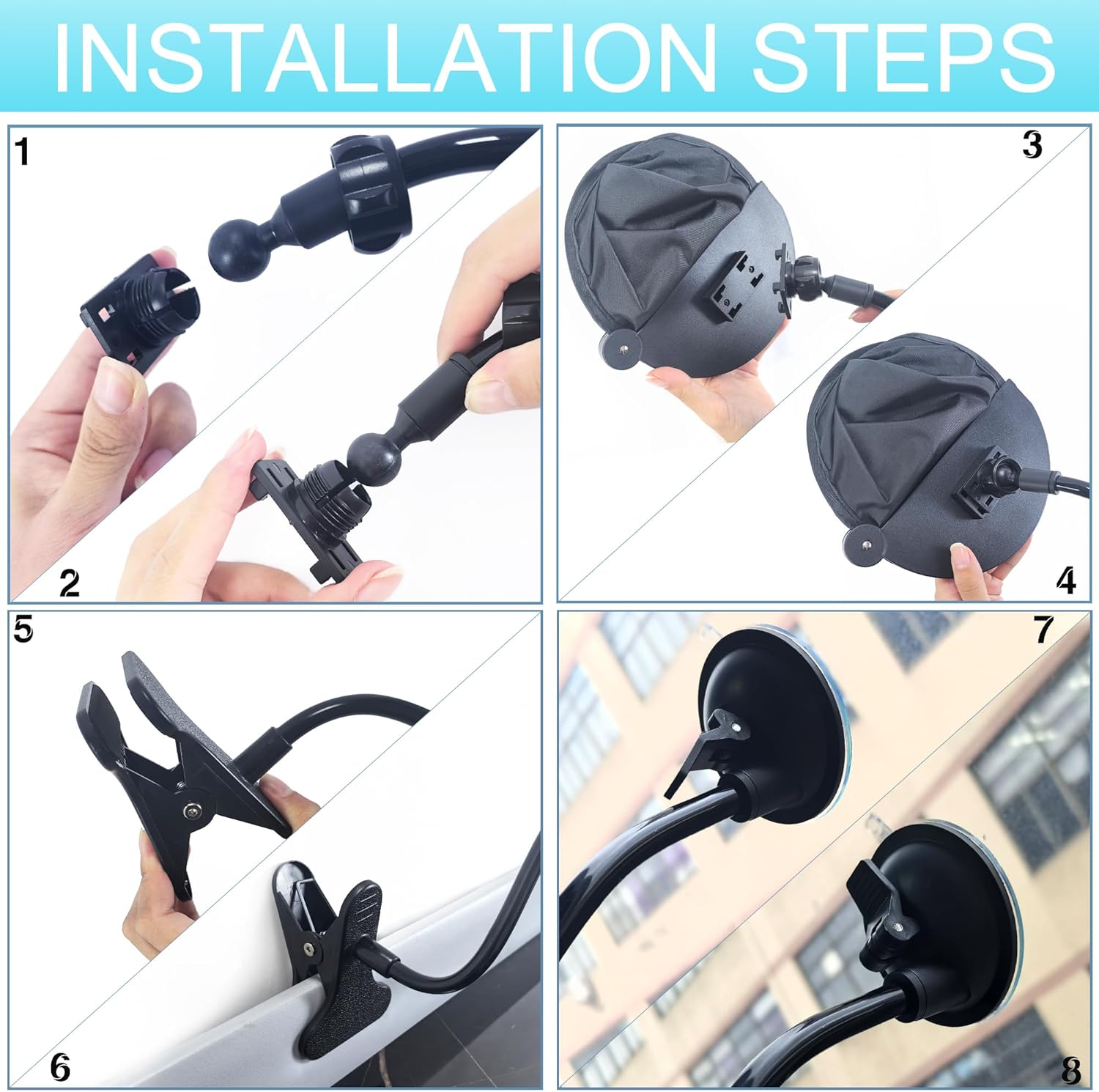 INSTALLATION STEPS

1

2

3

4

5

6

7

8