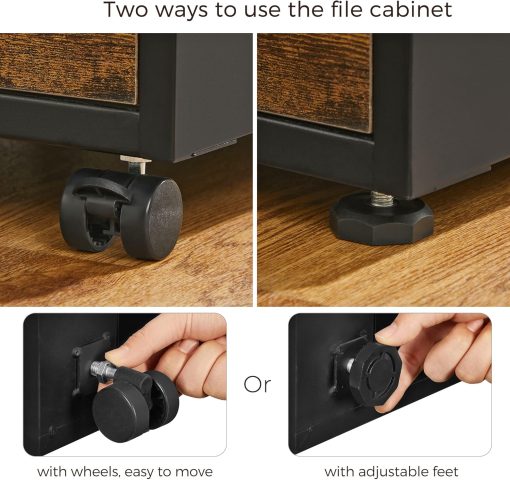 Two ways to use the file cabinet

Or

with wheels, easy to move

with adjustable feet