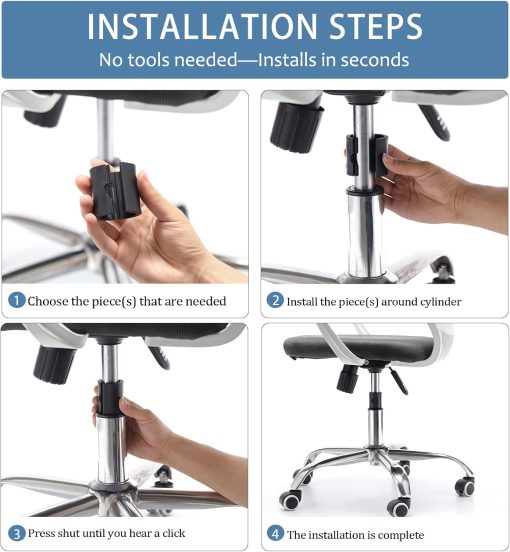 INSTALLATION STEPS
No tools needed—Installs in seconds

1 Choose the piece(s) that are needed

2 Install the piece(s) around cylinder

3 Press shut until you hear a click

4 The installation is complete