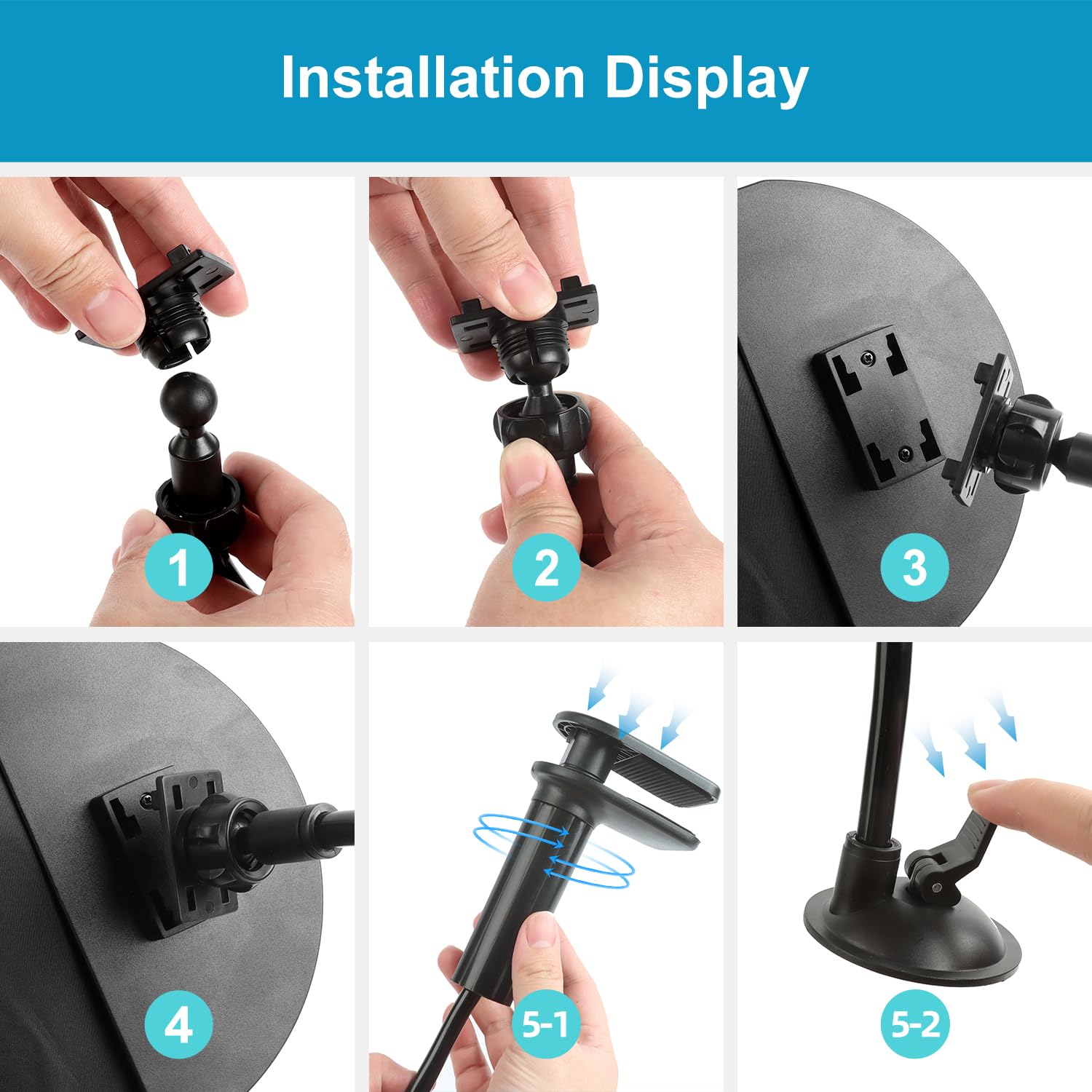 Installation Display

1

2

3

4

5-1

5-2