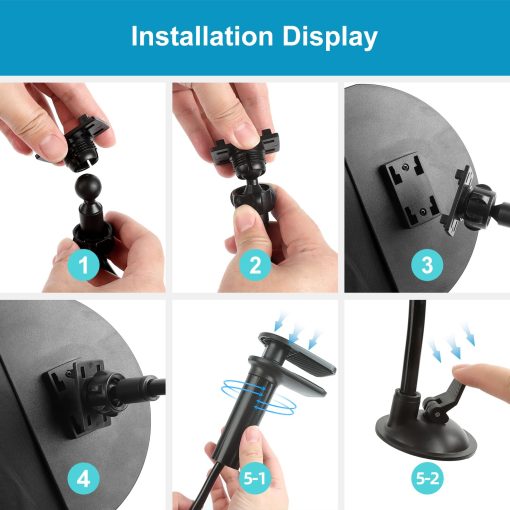 Installation Display

1

2

3

4

5-1

5-2