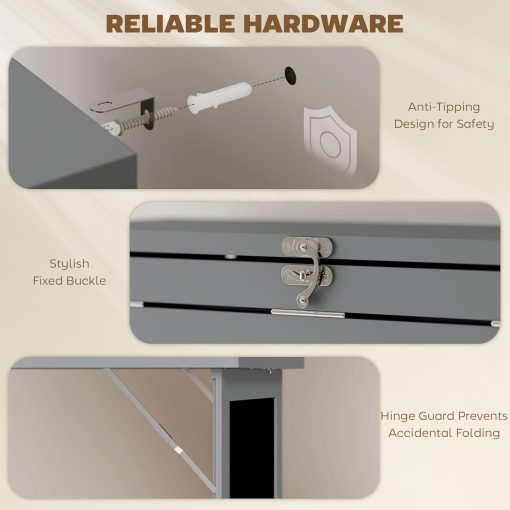 RELIABLE HARDWARE

Anti-Tipping Design for Safety

Stylish Fixed Buckle

Hinge Guard Prevents Accidental Folding