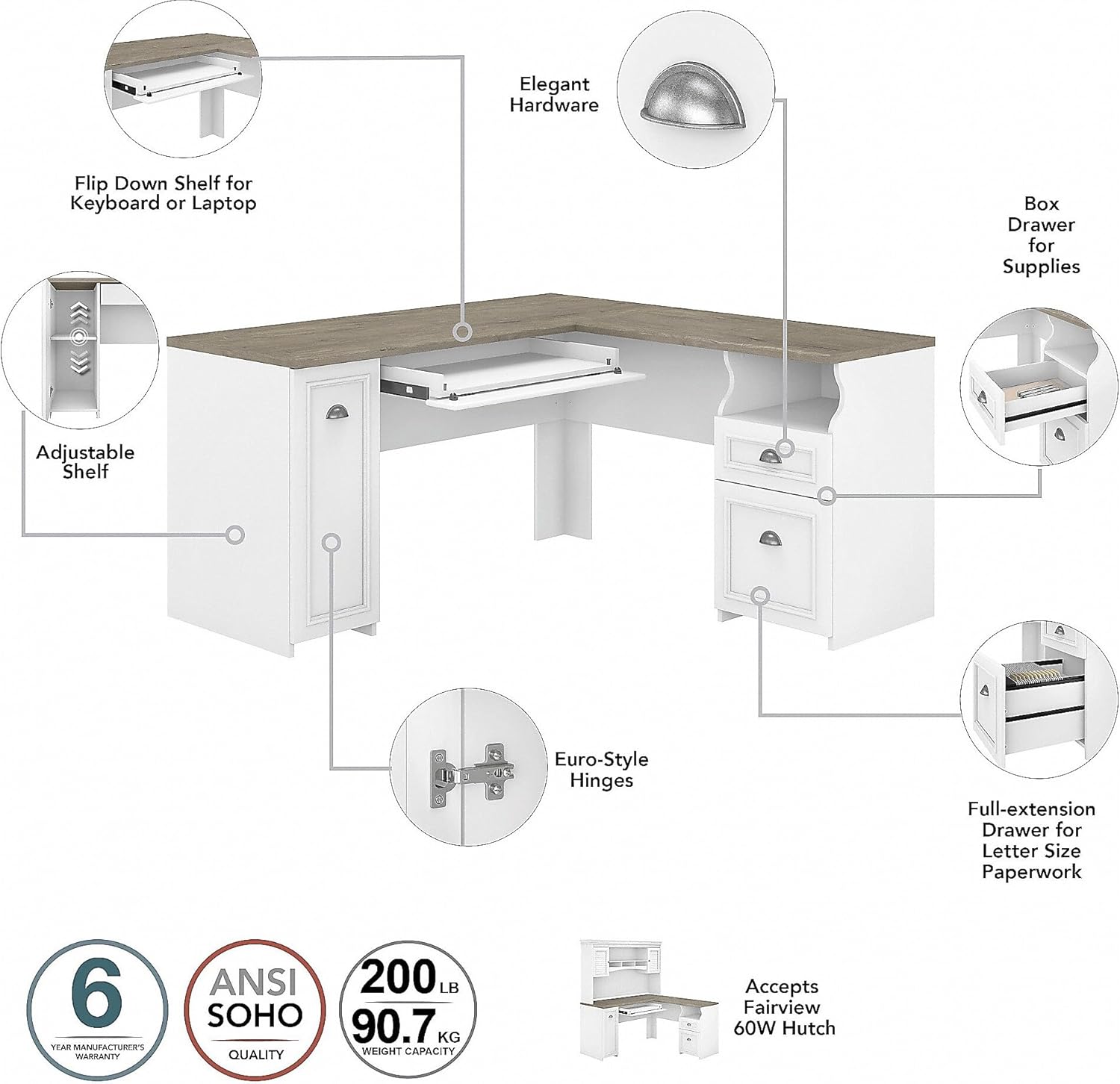 Flip Down Shelf for Keyboard or Laptop

Elegant Hardware

Box Drawer for Supplies

Adjustable Shelf

Euro-Style Hinges

Full-extension Drawer for Letter Size Paperwork

6
YEAR MANUFACTURER'S WARRANTY

ANSI
SOHO
QUALITY

200 LB
90.7 KG
WEIGHT CAPACITY

Accepts Fairview 60W Hutch