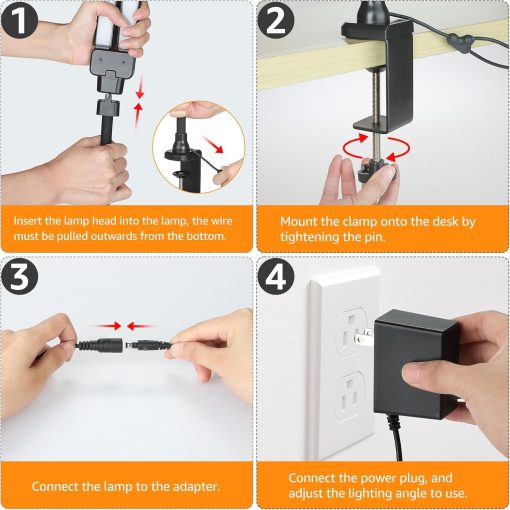 1

Insert the lamp head into the lamp, the wire must be pulled outwards from the bottom.

2

Mount the clamp onto the desk by tightening the pin.

3

Connect the lamp to the adapter.

4

Connect the power plug, and adjust the lighting angle to use.