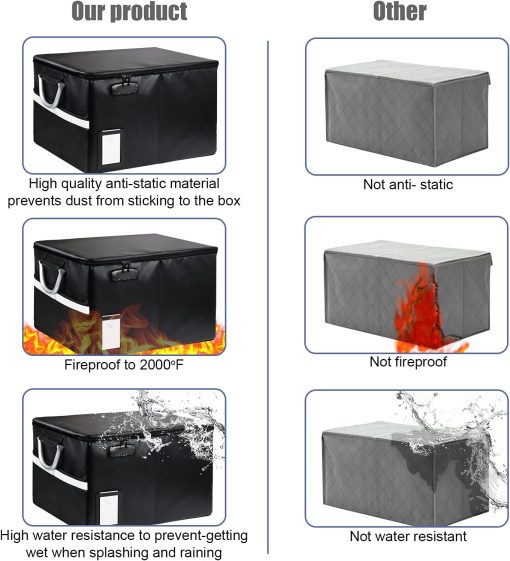 Our product

High quality anti-static material prevents dust from sticking to the box

Fireproof to 2000°F

High water resistance to prevent-getting wet when splashing and raining

Other

Not anti- static

Not fireproof

Not water resistant