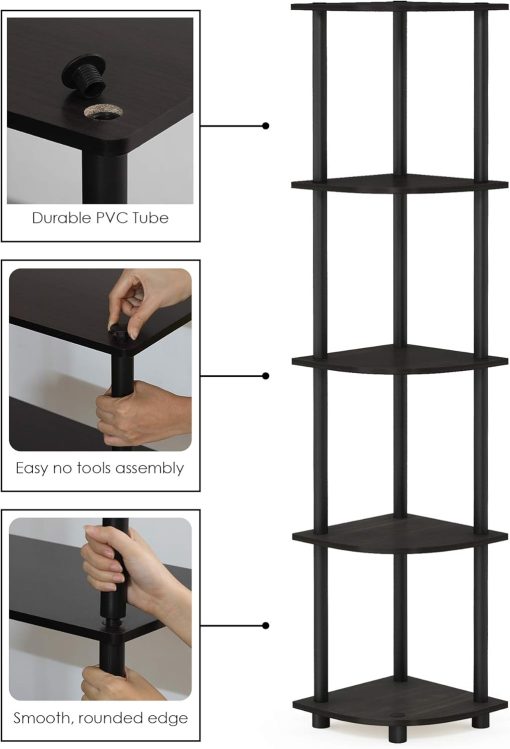 Durable PVC Tube

Easy no tools assembly

Smooth, rounded edge