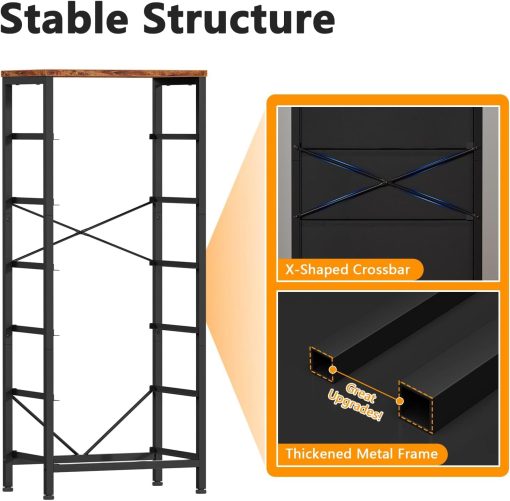 Stable Structure

X-Shaped Crossbar

Great Upgrades!

Thickened Metal Frame