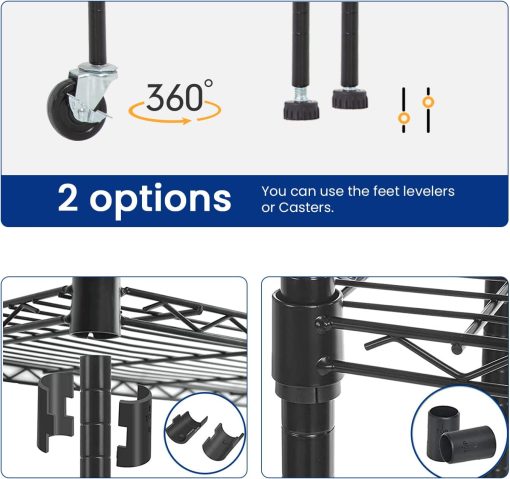 360°

2 options

You can use the feet levelers or Casters.