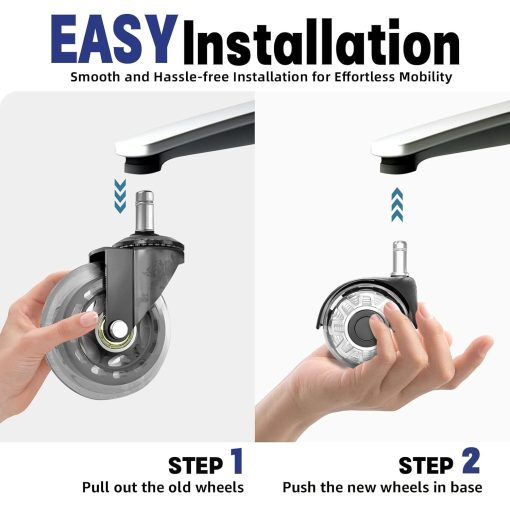 EASY Installation

Smooth and Hassle-free Installation for Effortless Mobility

STEP 1
Pull out the old wheels

STEP 2
Push the new wheels in base